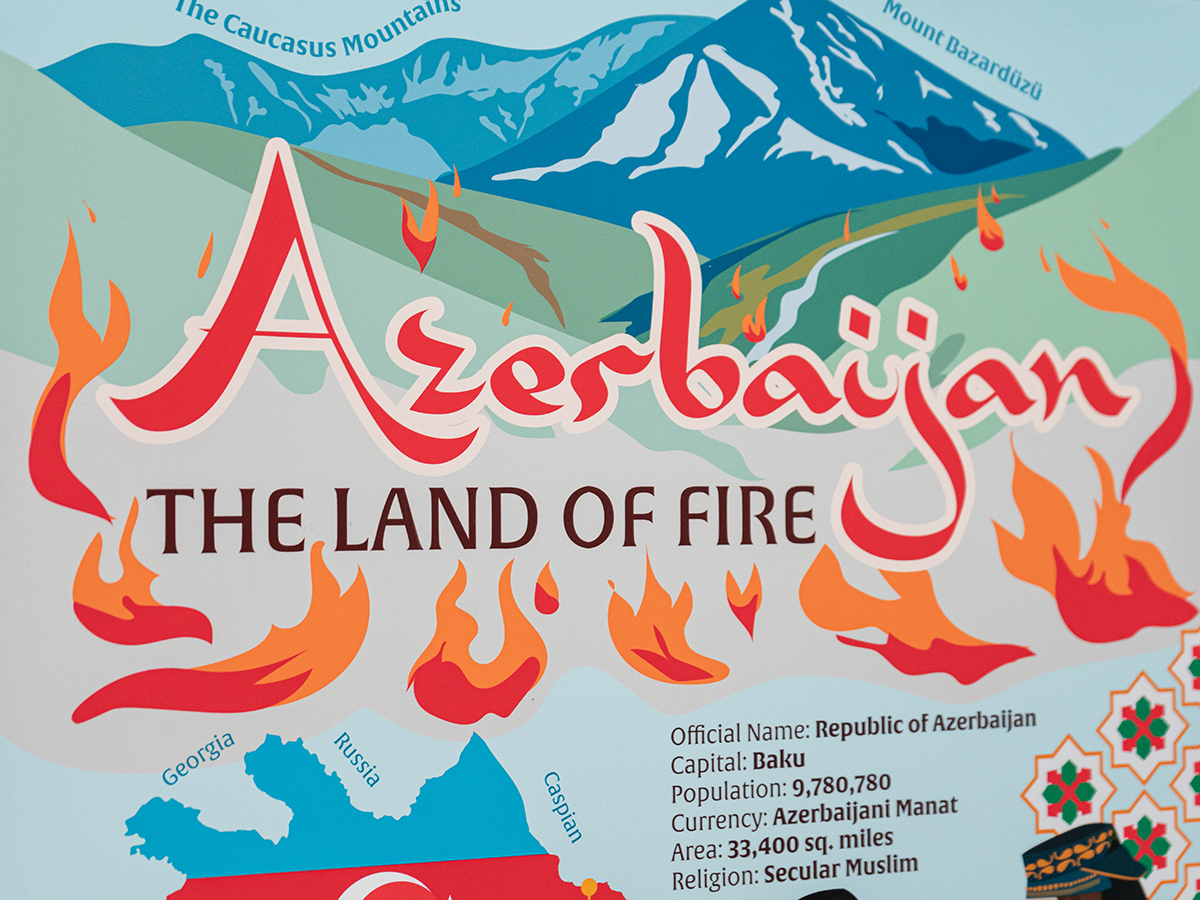 The Caucasus Mountains

Mount Bazardüzü

Azerbaijan

THE LAND OF FIRE

Georgia

Russia

Caspian

Official Name: Republic of Azerbaijan
Capital: Baku
Population: 9,780,780
Currency: Azerbaijani Manat
Area: 33,400 sq. miles
Religion: Secular Muslim